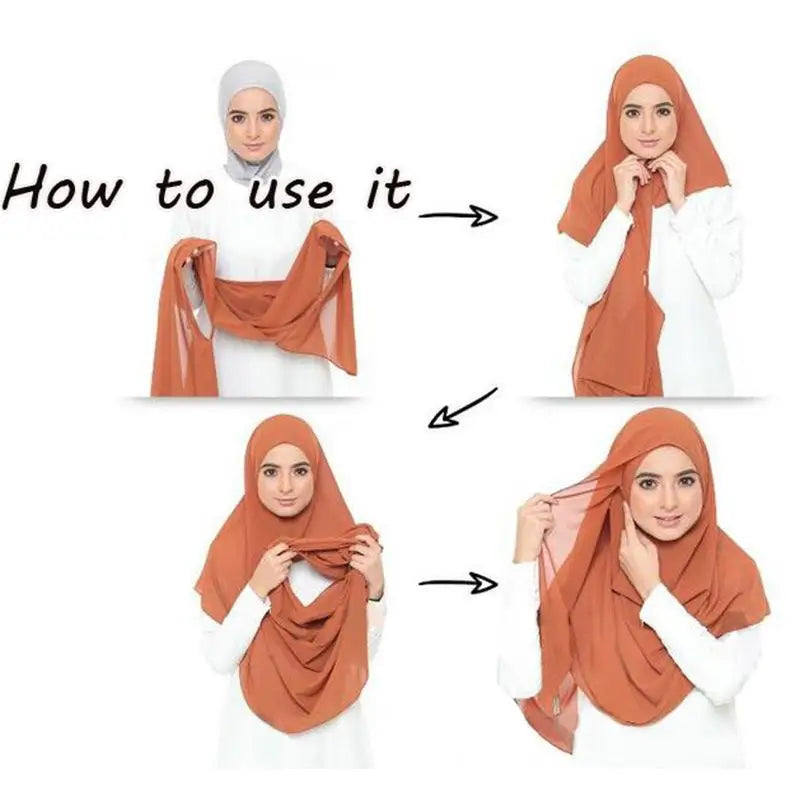 How to use it