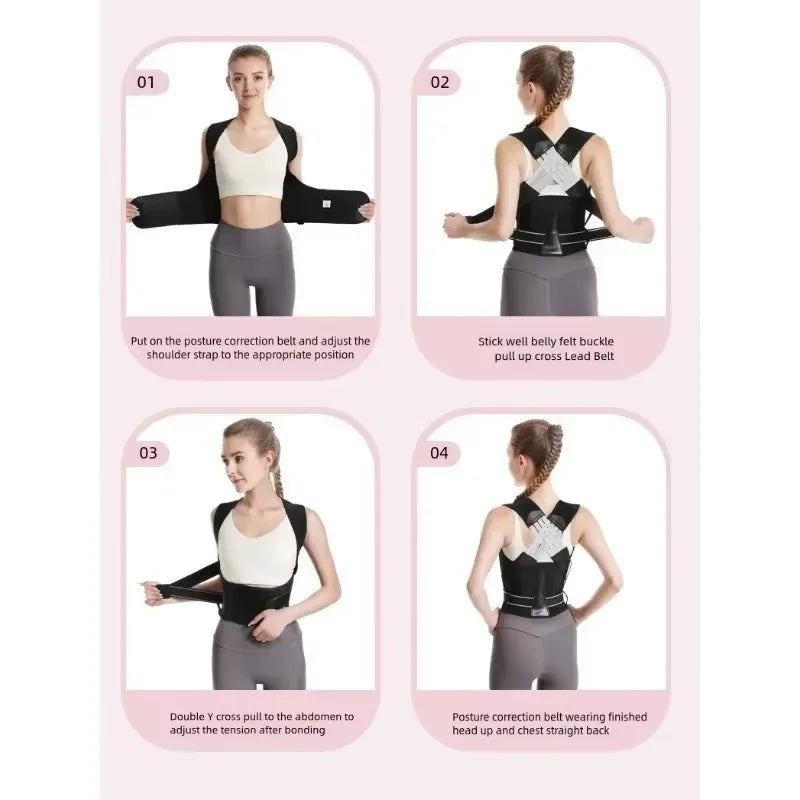 01

Put on the posture correction belt and adjust the shoulder strap to the appropriate position

02

Stick well belly felt buckle pull up cross Lead Belt

03

Double Y cross pull to the abdomen to adjust the tension after bonding

04

Posture correction belt wearing finished head up and chest straight back