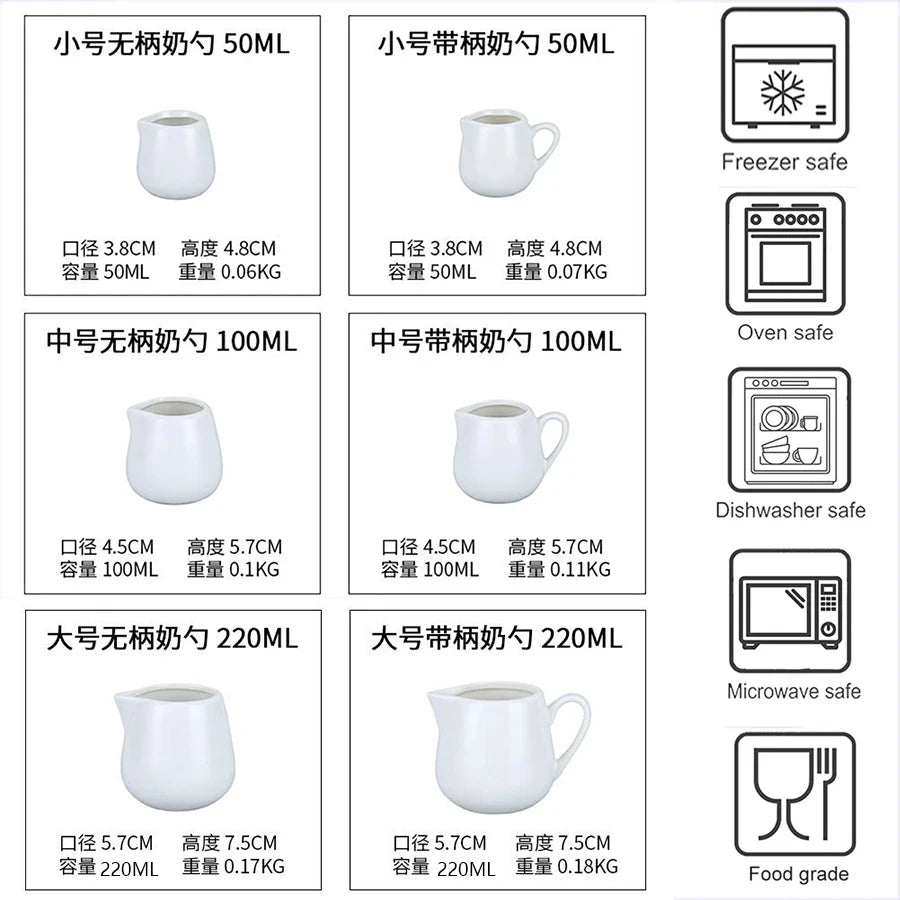 小号无柄奶勺 50ML

口径 3.8CM 高度 4.8CM
容量 50ML 重量 0.06KG

小号带柄奶勺 50ML

口径 3.8CM 高度 4.8CM
容量 50ML 重量 0.07KG

中号无柄奶勺 100ML

口径 4.5CM 高度 5.7CM
容量 100ML 重量 0.1KG

中号带柄奶勺 100ML

口径 4.5CM 高度 5.7CM
容量 100ML 重量 0.11KG

大号无柄奶勺 220ML

口径 5.7CM 高度 7.5CM
容量 220ML 重量 0.17KG

大号带柄奶勺 220ML

口径 5.7CM 高度 7.5CM
容量 220ML 重量 0.18KG

Freezer safe

Oven safe

Dishwasher safe

Microwave safe

Food grade