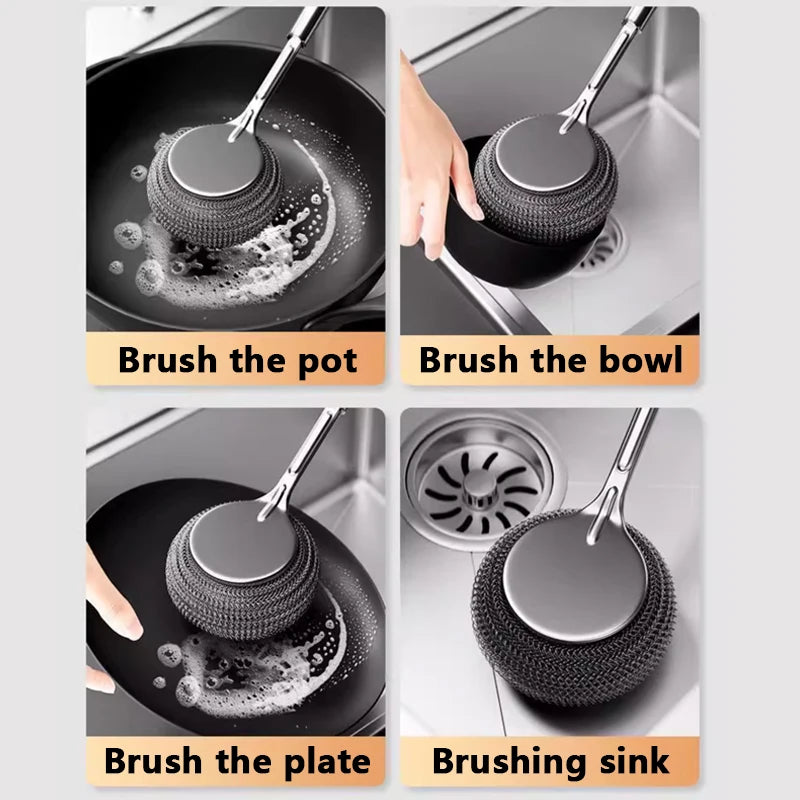 Brush the pot

Brush the bowl

Brush the plate

Brushing sink