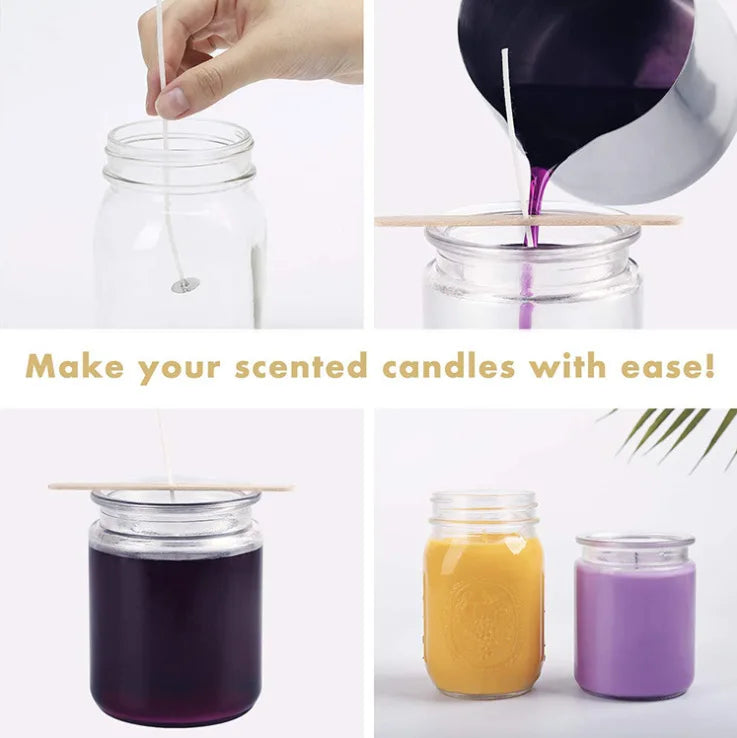 Make your scented candles with ease!