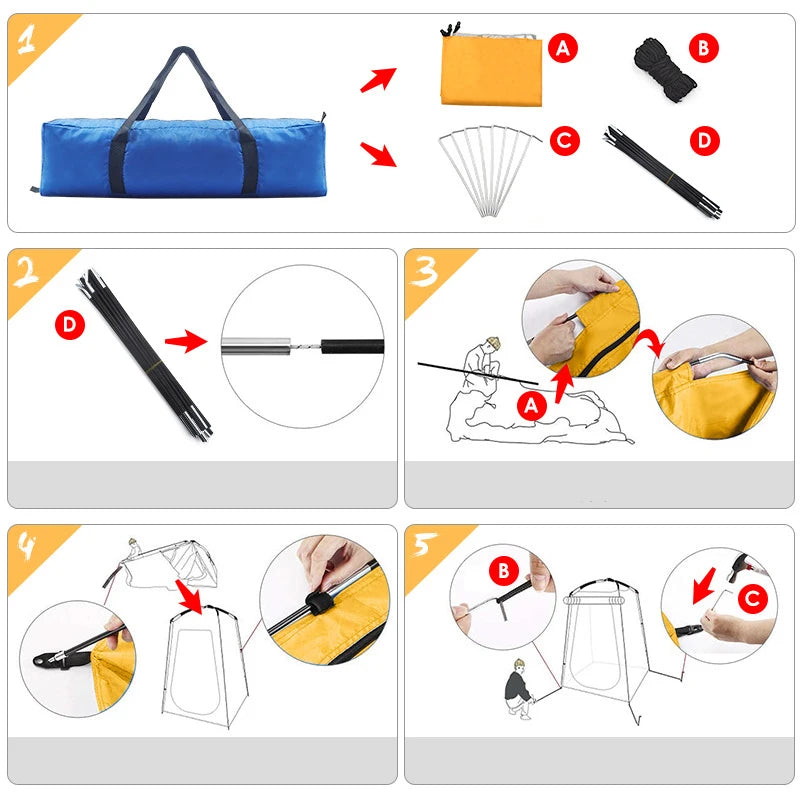 1

A

B

C

D

2

D

3

A

4

5

B

C