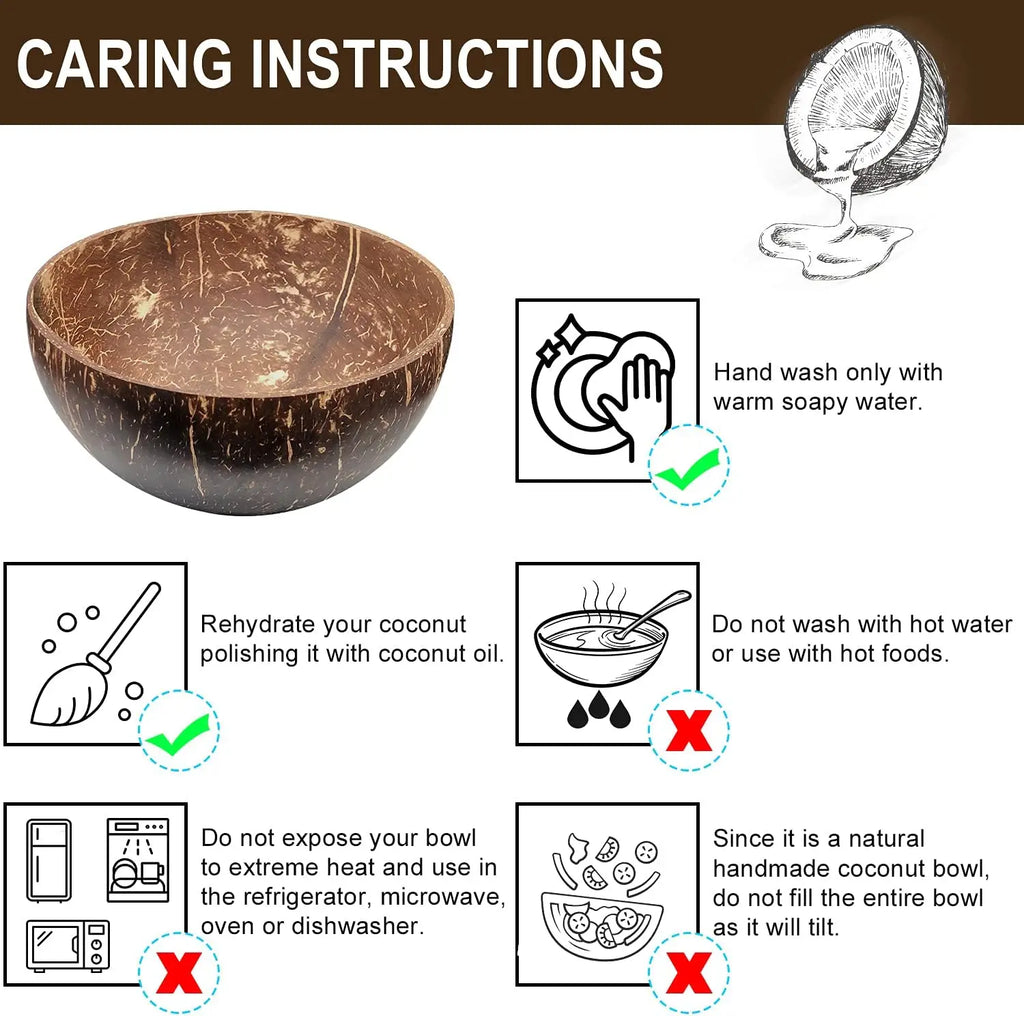 CARING INSTRUCTIONS

Hand wash only with warm soapy water.

Rehydrate your coconut polishing it with coconut oil.

Do not wash with hot water or use with hot foods.

Do not expose your bowl to extreme heat and use in the refrigerator, microwave, oven or dishwasher.

Since it is a natural handmade coconut bowl, do not fill the entire bowl as it will tilt.