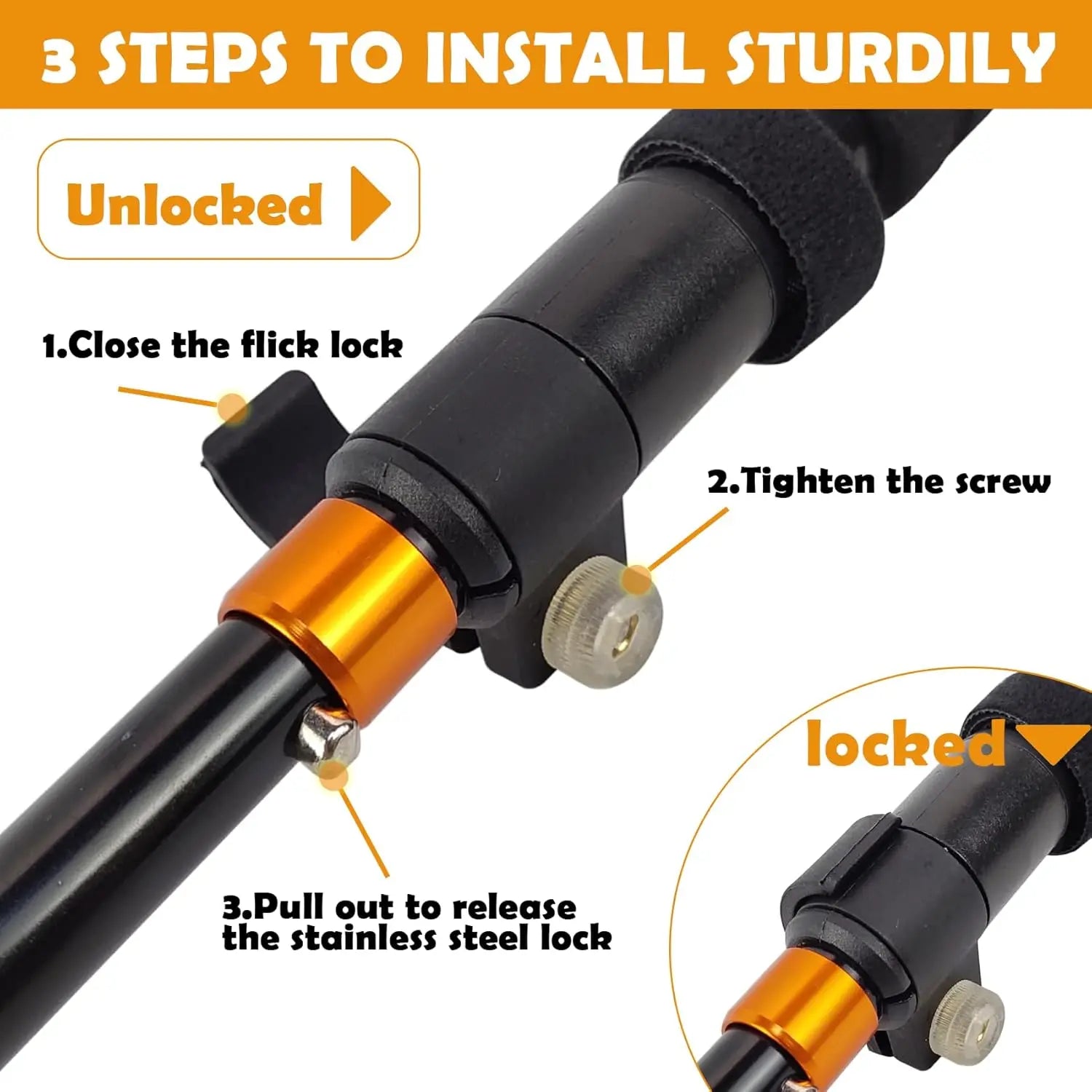 3 STEPS TO INSTALL STURDILY

Unlocked

1.Close the flick lock

2.Tighten the screw

3.Pull out to release the stainless steel lock

locked