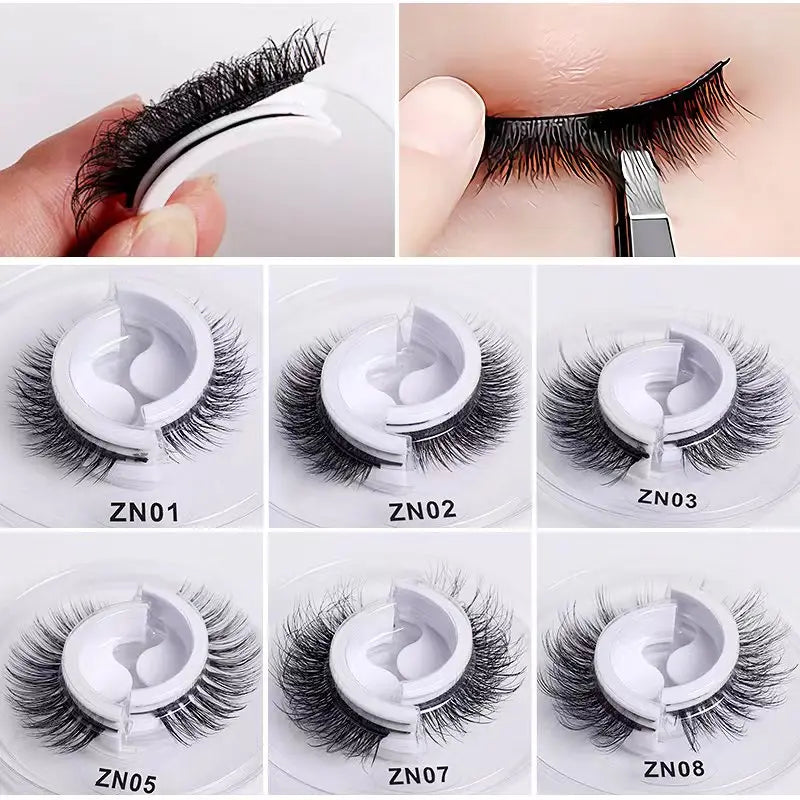 ZN01
ZN02
ZN03
ZN05
ZN07
ZN08