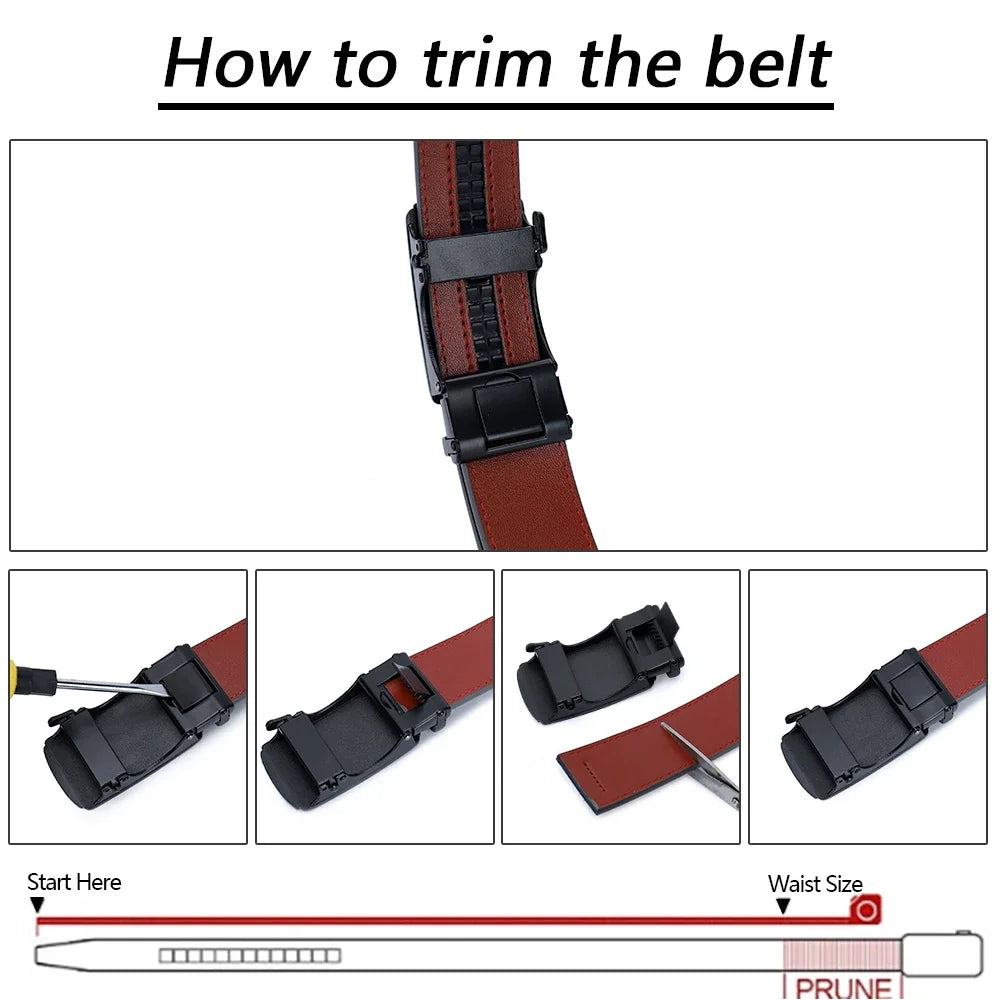 How to trim the belt

Start Here

Waist Size

PRUNE