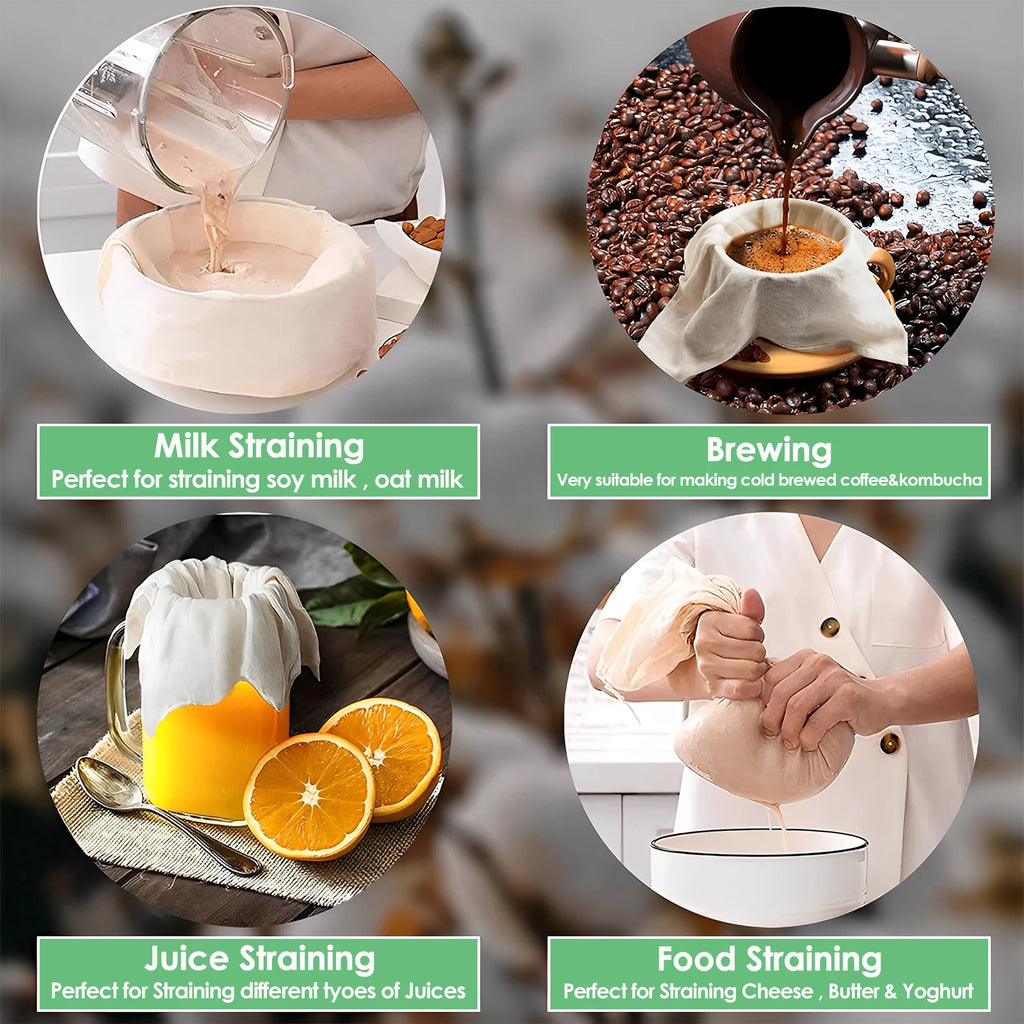 Milk Straining
Perfect for straining soy milk , oat milk

Brewing
Very suitable for making cold brewed coffee&kombucha

Juice Straining
Perfect for Straining different tyoes of Juices

Food Straining
Perfect for Straining Cheese , Butter & Yoghurt