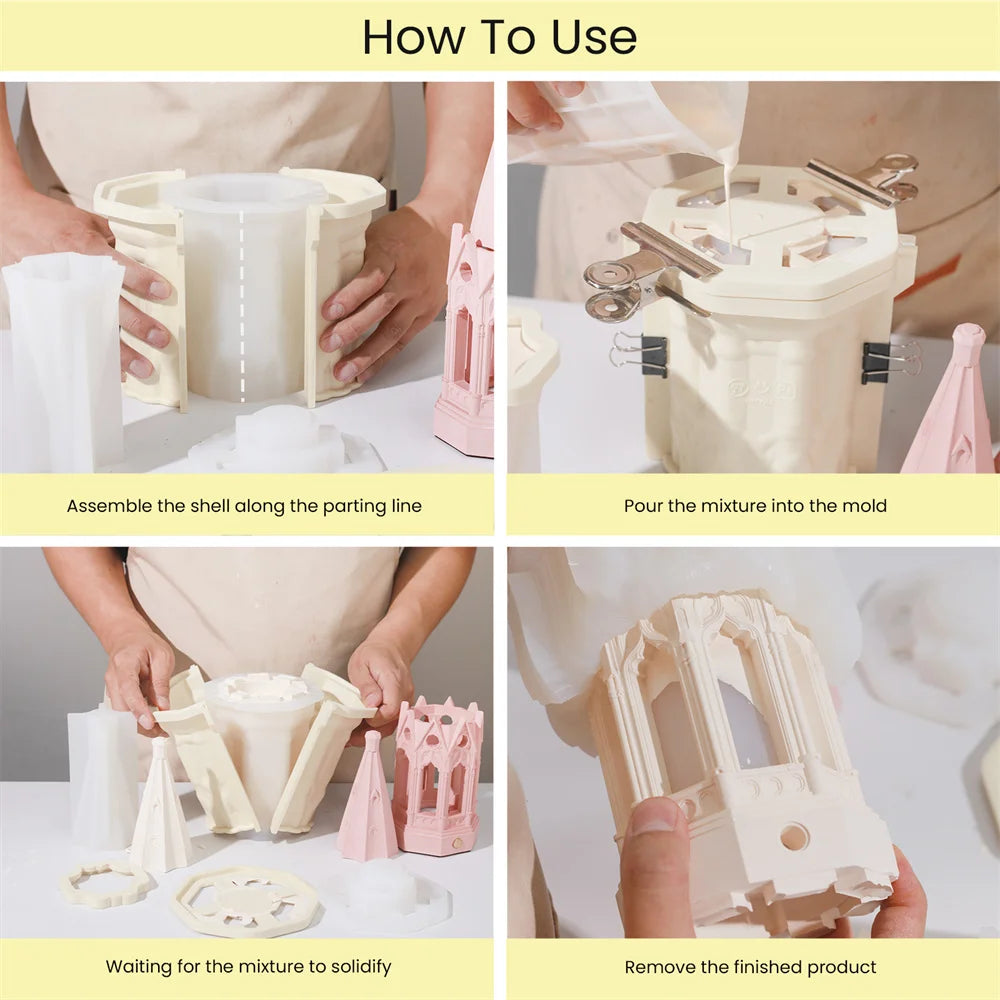 How To Use

Assemble the shell along the parting line

Pour the mixture into the mold

Waiting for the mixture to solidify

Remove the finished product