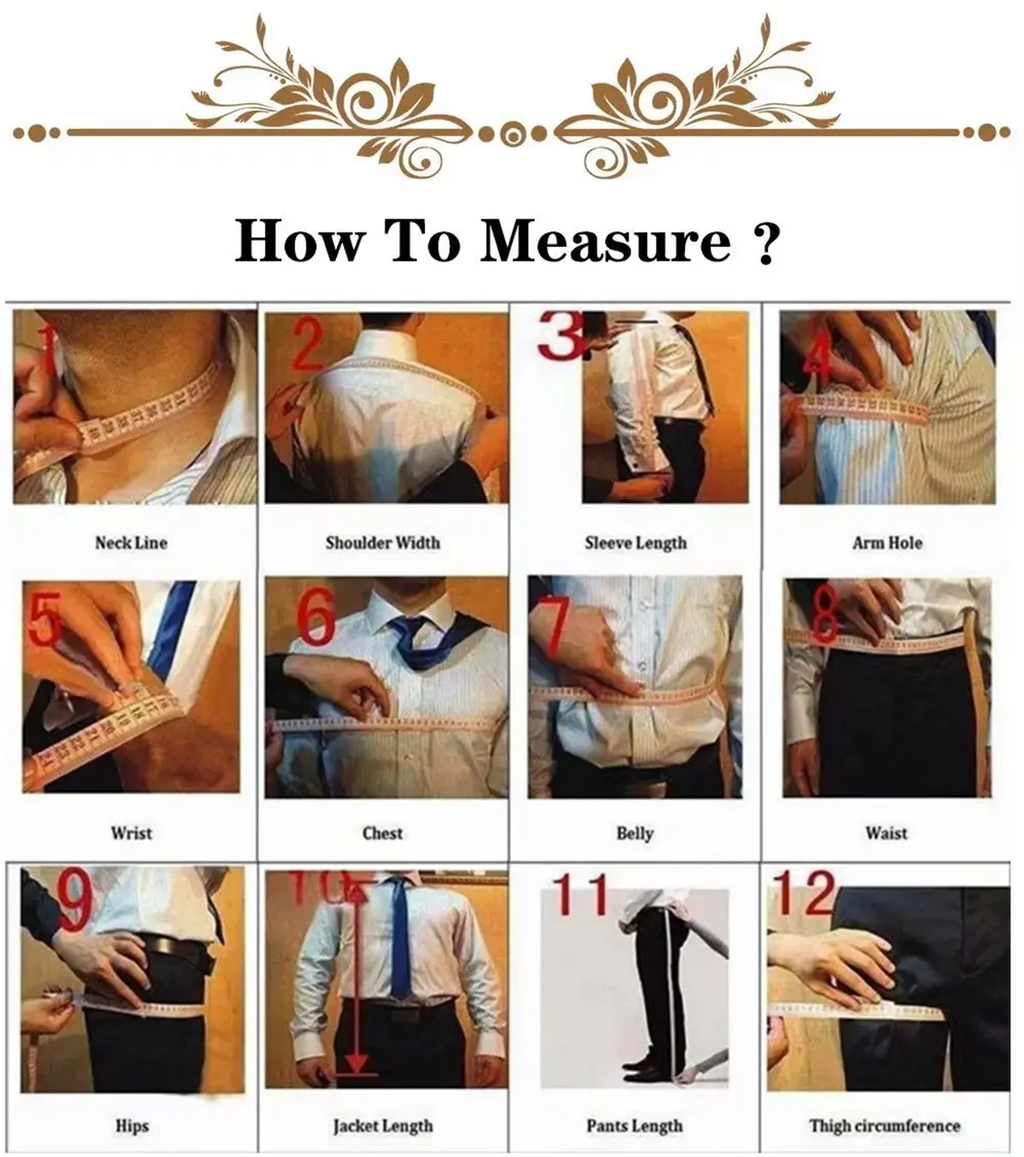 How To Measure ?

1
Neck Line

2
Shoulder Width

3
Sleeve Length

4
Arm Hole

5
Wrist

6
Chest

7
Belly

8
Waist

9
Hips

10
Jacket Length

11
Pants Length

12
Thigh circumference