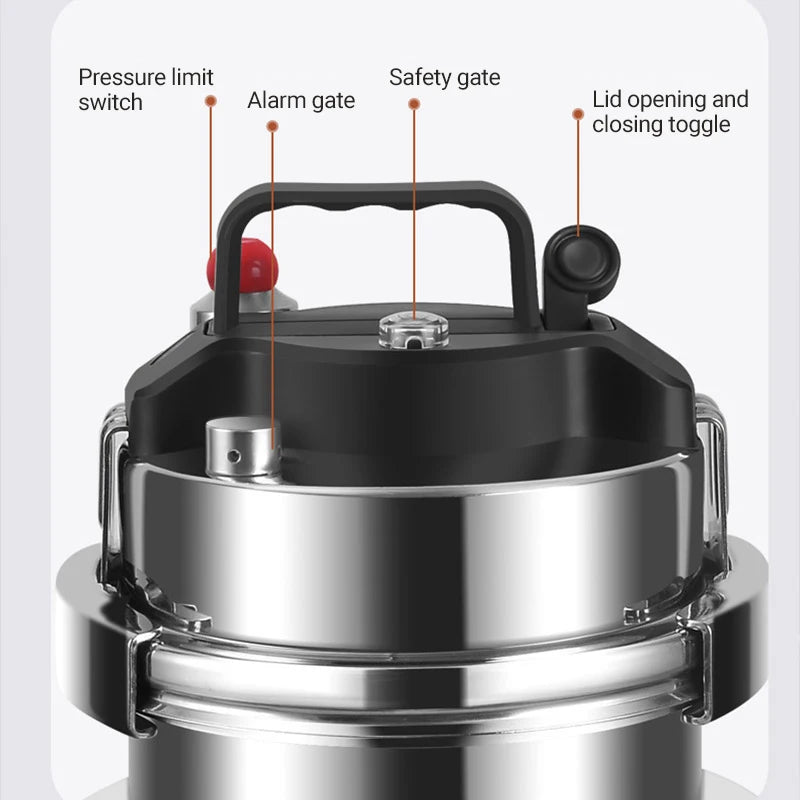 Pressure limit switch

Alarm gate

Safety gate

Lid opening and closing toggle